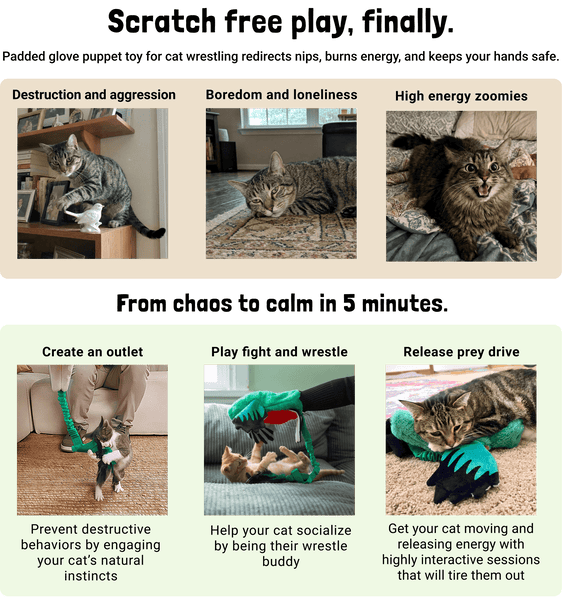 Scratch free play, finally.

Padded glove puppet toy for cat wrestling redirects nips, burns energy, and keeps your hands safe.

Destruction and aggression

Boredom and loneliness

High energy zoomies

From chaos to calm in 5 minutes.

Create an outlet

Prevent destructive behaviors by engaging your cat's natural instincts

Play fight and wrestle

Help your cat socialize by being their wrestle buddy

Release prey drive

Get your cat moving and releasing energy with highly interactive sessions that will tire them out